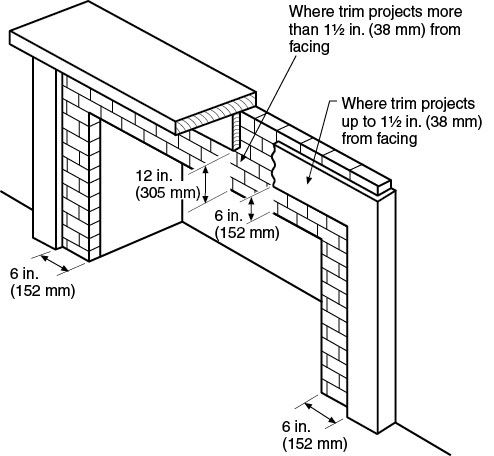 Where trim projects more than 1½ in. (38 mm) from facing

Where trim projects up to 1½ in. (38 mm) from facing

12 in. (305 mm)

6 in. (152 mm)

6 in. (152 mm)

6 in. (152 mm)